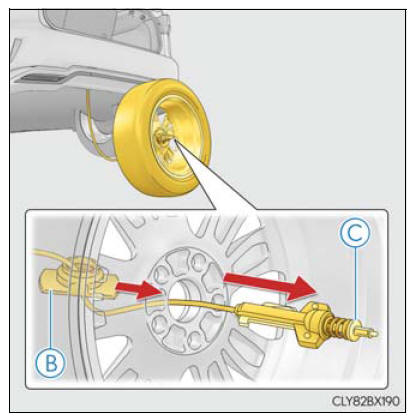 C

B

CLY82BX190