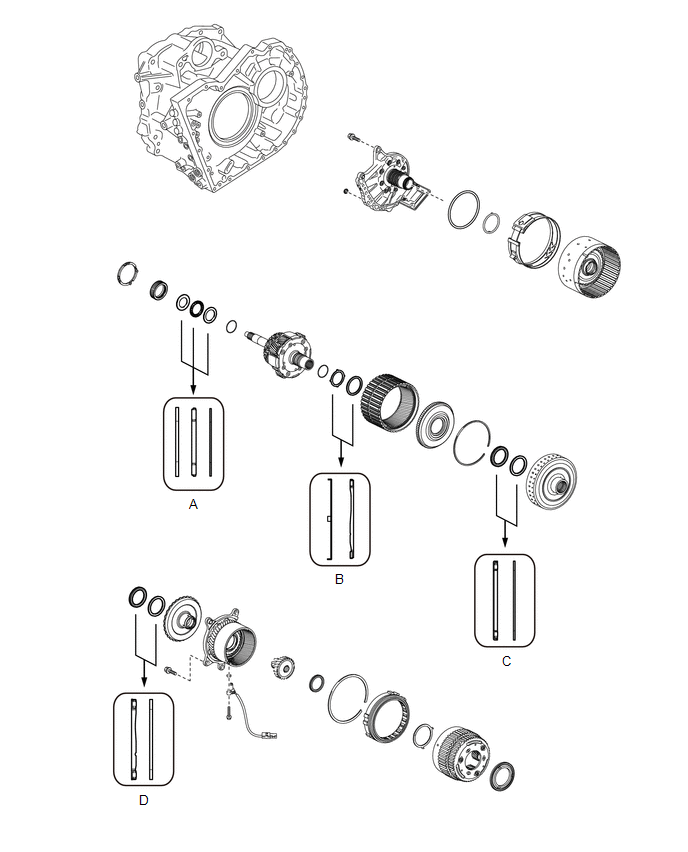 A

B

C

D