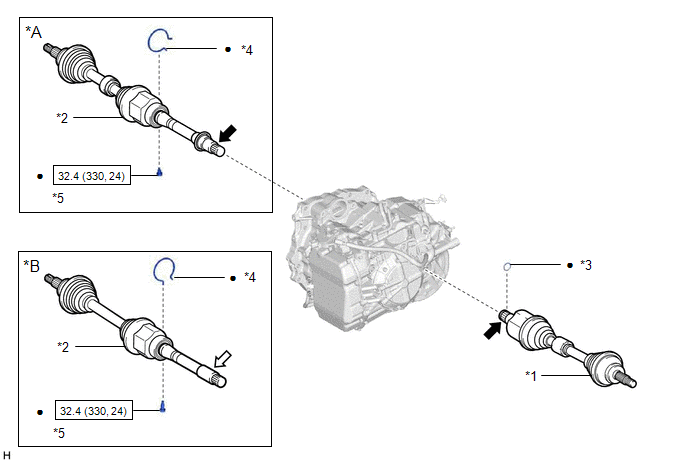 *A

*4

*2

32.4 (330, 24)

*5

*B

*4

*2

32.4 (330, 24)

*5

*3

*1

H