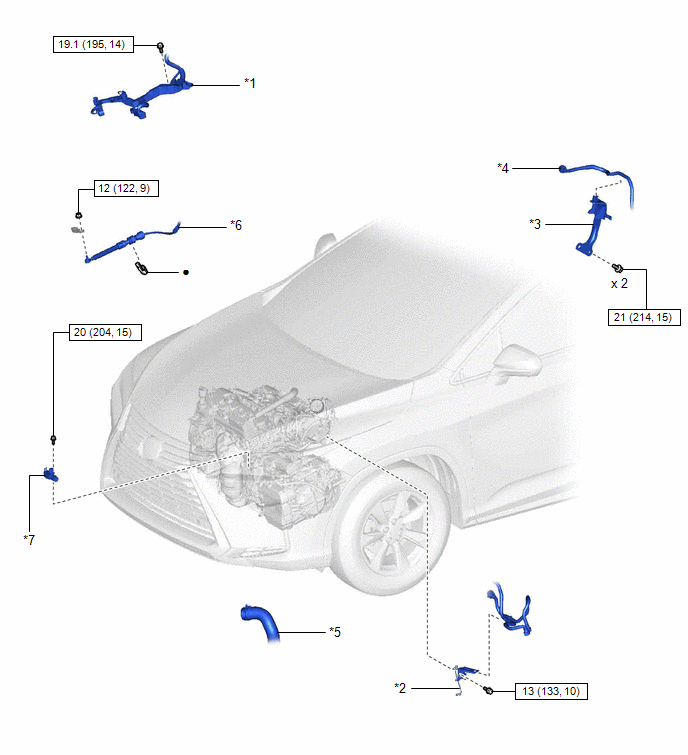 19.1 (195, 14)

*1

*4

12 (122, 9)

*6

*3

x 2

21 (214, 15)

20 (204, 15)

*7

*5

*2

13 (133, 10)