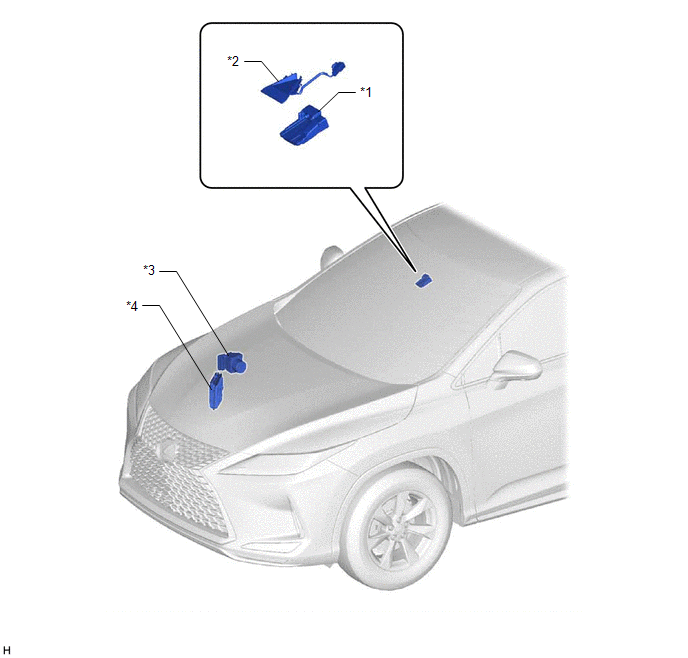 *2
*1
*3
*4
H