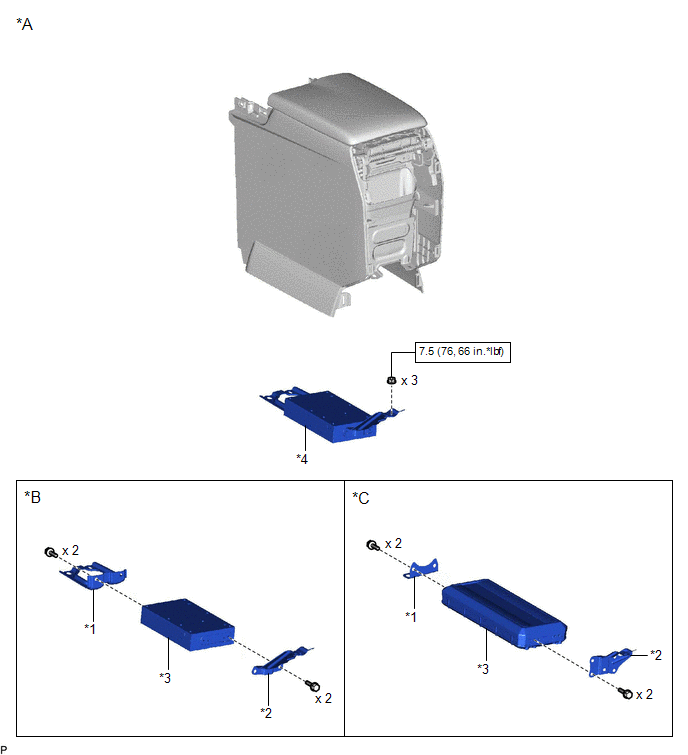 *A

7.5 (76, 66 in.*lbf)

x 3

*4

*B

x 2

*1

*3

*2

x 2

*C

x 2

*1

*3

*2

x 2

P