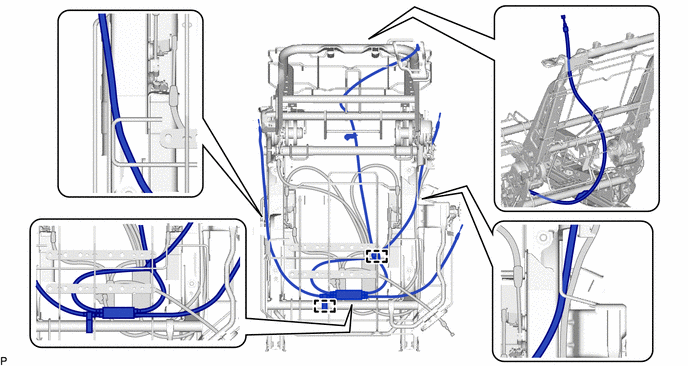 P