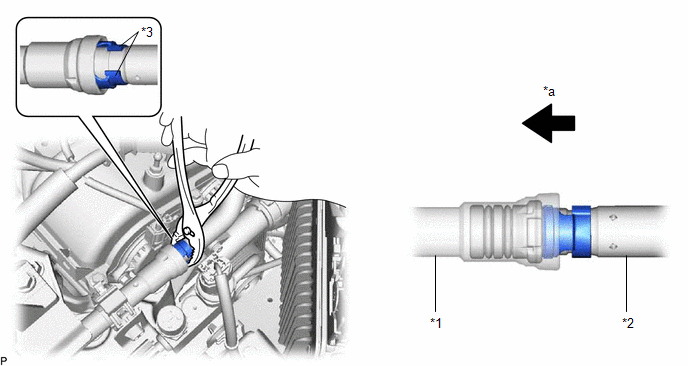 *3

*a

*1

*2

P