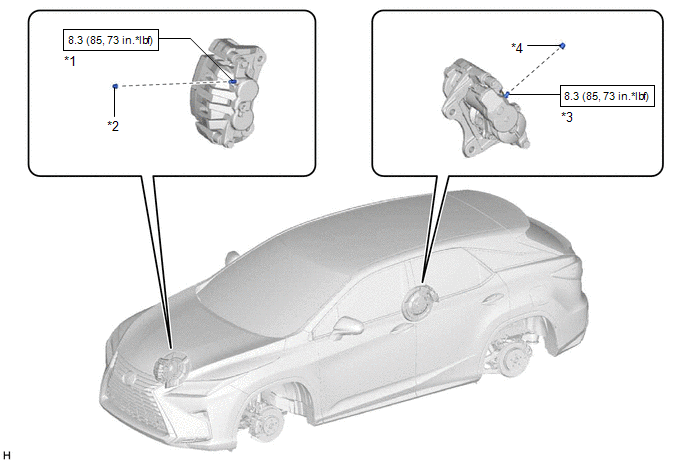 8.3 (85, 73 in.*lbf)

*1

*2

*4

8.3 (85, 73 in.*lbf)

*3

H